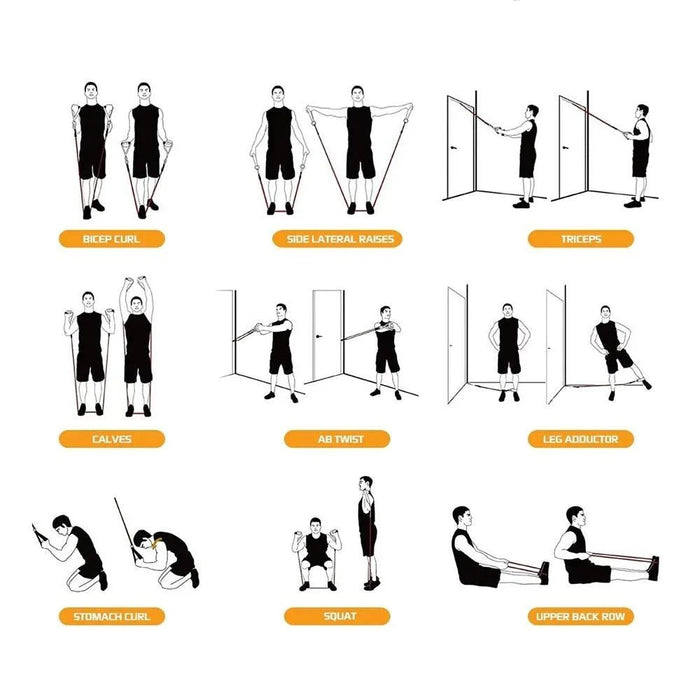 BICEP CURL

SIDE LATERAL RAISES

TRICEPS

CALVES

AB TWIST

LEG ADDUCTOR

STOMACH CURL

SQUAT

UPPER BACK ROW